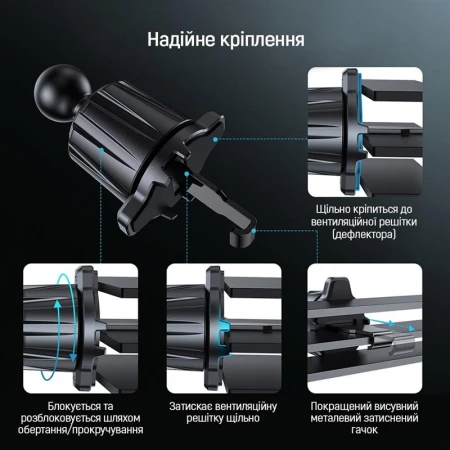 Надійне кріплення

Щільно кріпиться до вентиляційної решітки (дефлектора)

Блокується та розблоковується шляхом обертання/прокручування

Затискає вентиляційну решітку щільно

Покращений висувний металевий затиснений гачок