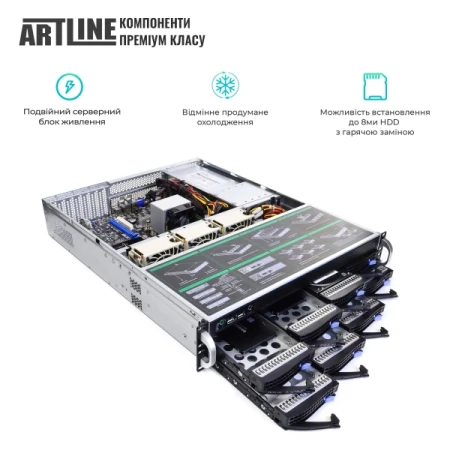 ARTLINE КОМПОНЕНТИ ПРЕМІУМ КЛАСУ

Подвійний серверний блок живлення

Відмінне продумане охолодження

Можливість встановлення до 8ми HDD з гарячою заміною