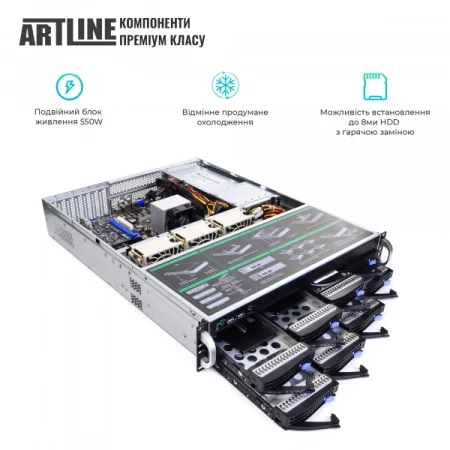 ARTLINE КОМПОНЕНТИ ПРЕМІУМ КЛАСУ

Подвійний блок живлення 550W

Відмінне продумане охолодження

Можливість встановлення до 8ми HDD з гарячою заміною